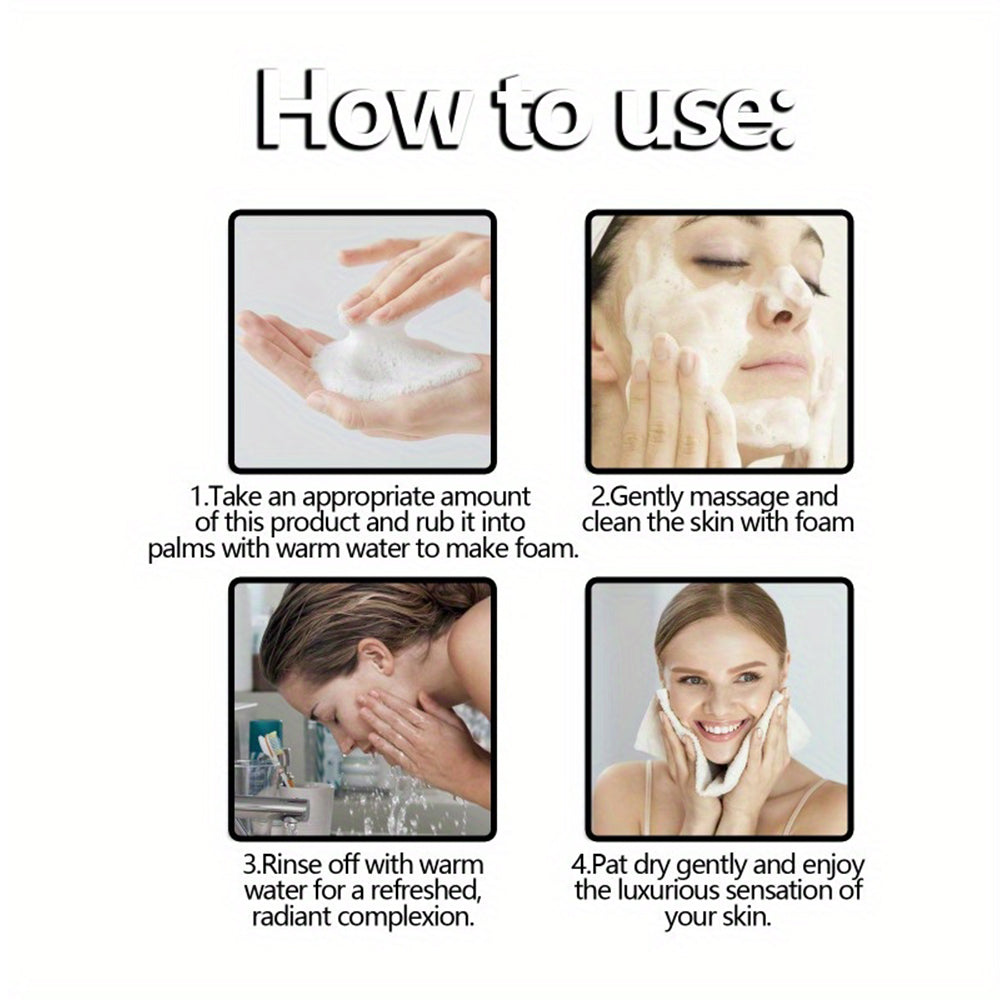 How to use:

1.Take an appropriate amount of this product and rub it into palms with warm water to make foam.

2.Gently massage and clean the skin with foam

3.Rinse off with warm water for a refreshed, radiant complexion.

4.Pat dry gently and enjoy the luxurious sensation of your skin.